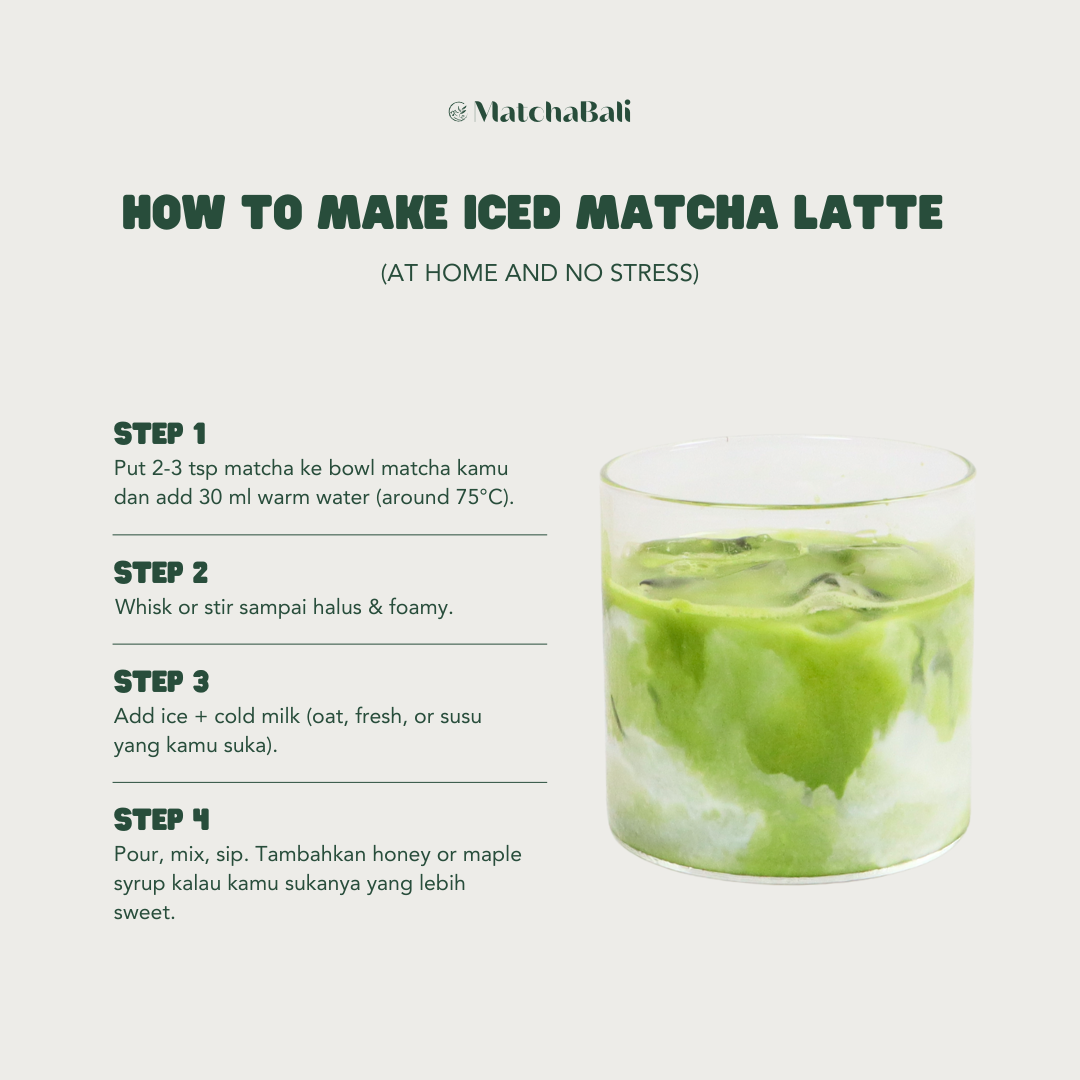 MatchaBali

HOW TO MAKE ICED MATCHA LATTE

(AT HOME AND NO STRESS)

STEP 1
Put 2-3 tsp matcha ke bowl matcha kamu dan add 30 ml warm water (around 75°C).

STEP 2
Whisk or stir sampai halus & foamy.

STEP 3
Add ice + cold milk (oat, fresh, or susu yang kamu suka).

STEP 4
Pour, mix, sip. Tambahkan honey or maple syrup kalau kamu sukanya yang lebih sweet.