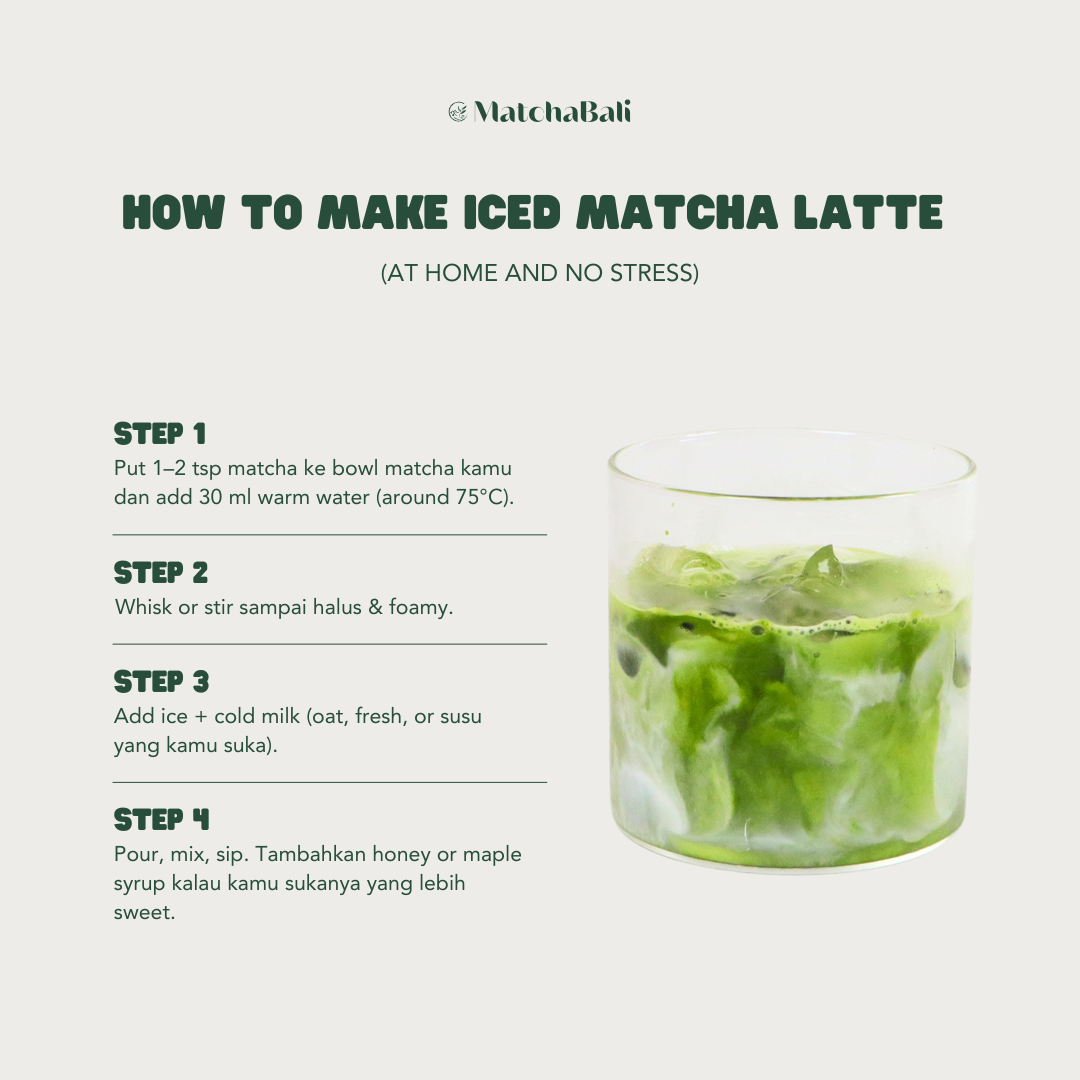 MatchaBali

HOW TO MAKE ICED MATCHA LATTE

(AT HOME AND NO STRESS)

STEP 1
Put 1–2 tsp matcha ke bowl matcha kamu dan add 30 ml warm water (around 75°C).

STEP 2
Whisk or stir sampai halus & foamy.

STEP 3
Add ice + cold milk (oat, fresh, or susu yang kamu suka).

STEP 4
Pour, mix, sip. Tambahkan honey or maple syrup kalau kamu sukanya yang lebih sweet.