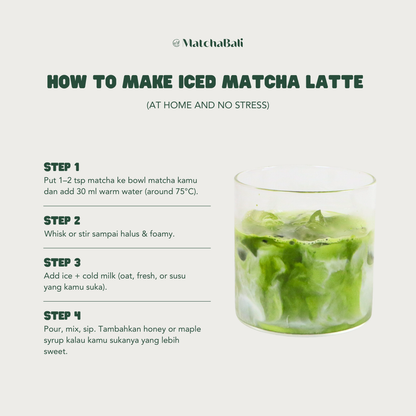 @MatchaBali

HOW TO MAKE ICED MATCHA LATTE

(AT HOME AND NO STRESS)

STEP 1
Put 1–2 tsp matcha ke bowl matcha kamu dan add 30 ml warm water (around 75°C).

STEP 2
Whisk or stir sampai halus & foamy.

STEP 3
Add ice + cold milk (oat, fresh, or susu yang kamu suka).

STEP 4
Pour, mix, sip. Tambahkan honey or maple syrup kalau kamu sukanya yang lebih sweet.