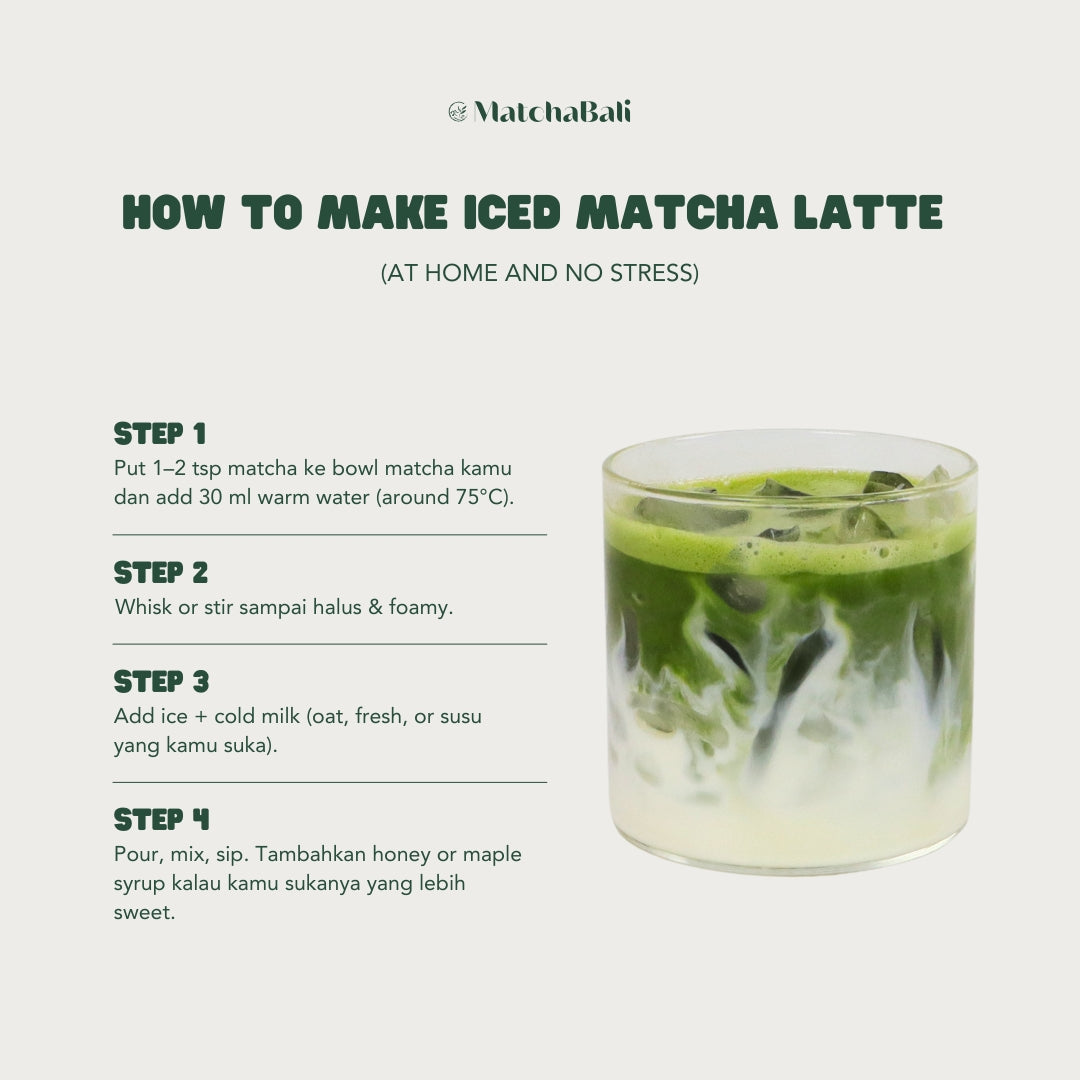 MatchaBali

HOW TO MAKE ICED MATCHA LATTE

(AT HOME AND NO STRESS)

STEP 1
Put 1–2 tsp matcha ke bowl matcha kamu dan add 30 ml warm water (around 75°C).

STEP 2
Whisk or stir sampai halus & foamy.

STEP 3
Add ice + cold milk (oat, fresh, or susu yang kamu suka).

STEP 4
Pour, mix, sip. Tambahkan honey or maple syrup kalau kamu sukanya yang lebih sweet.